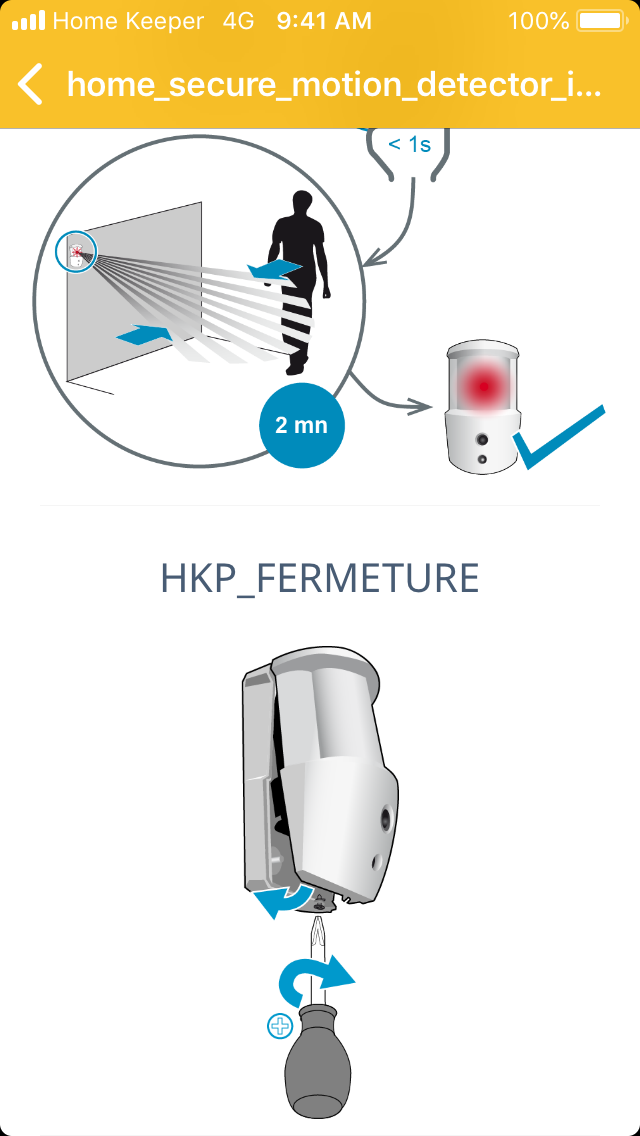 Home Keeper 4G 9:41 AM 100%

home_secure_motion_detector_i...

< 1s

2 mn

HKP_FERMETURE